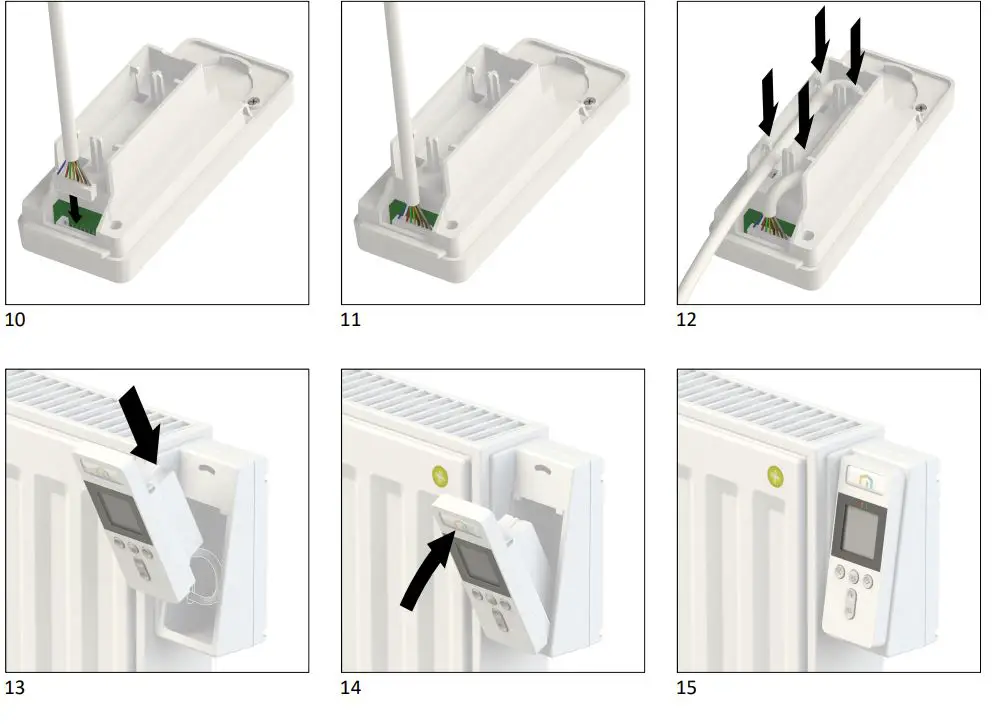 10

11

12

13

14

15