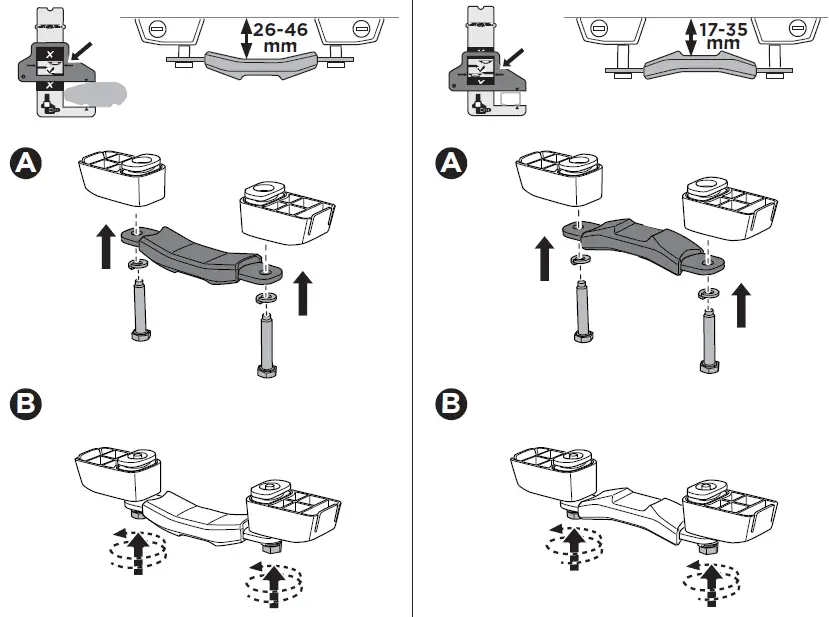 26-46 mm

A

B

17-35 mm

A

B