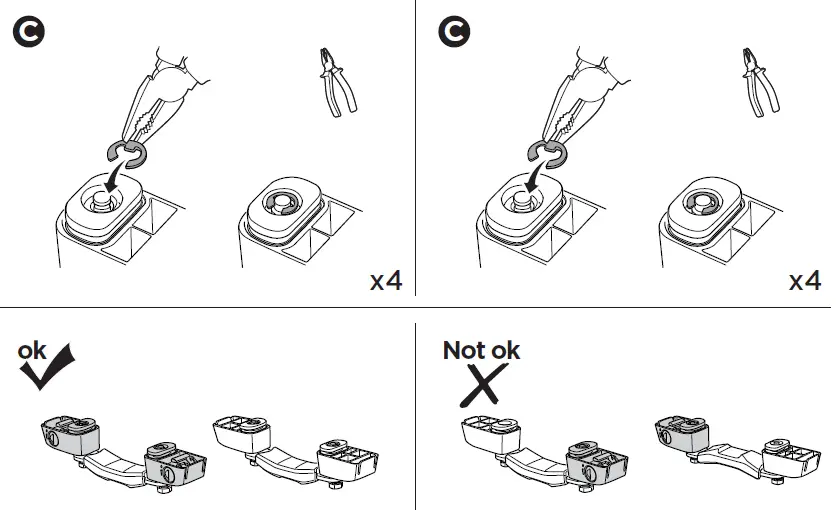 C

x4

C

x4

ok

Not ok