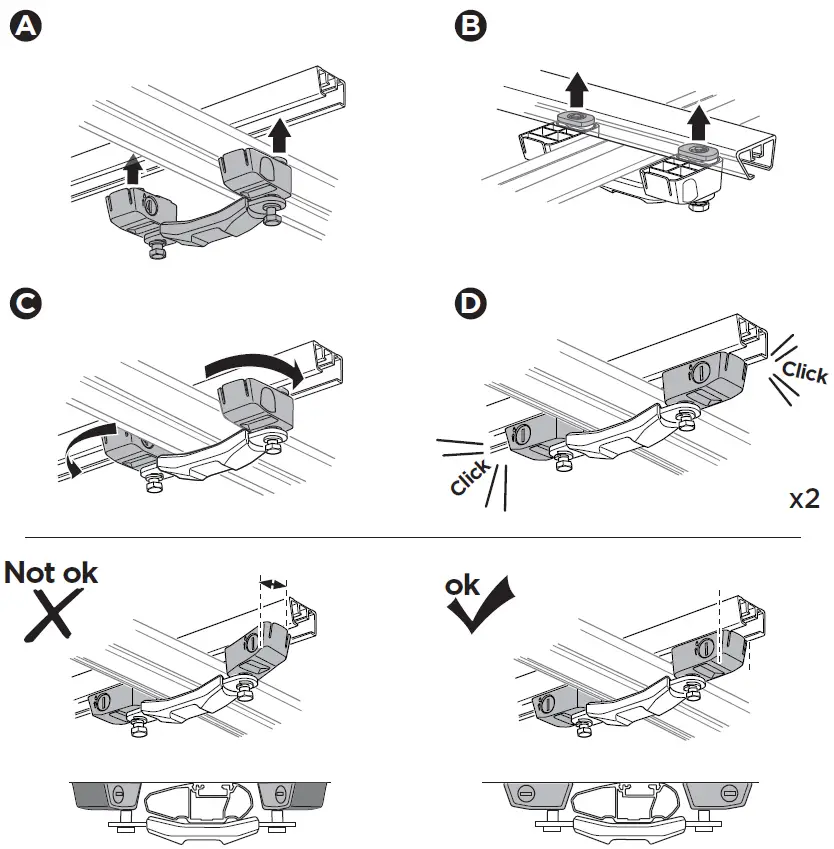 A

B

C

D

Click

Click

x2

Not ok

ok