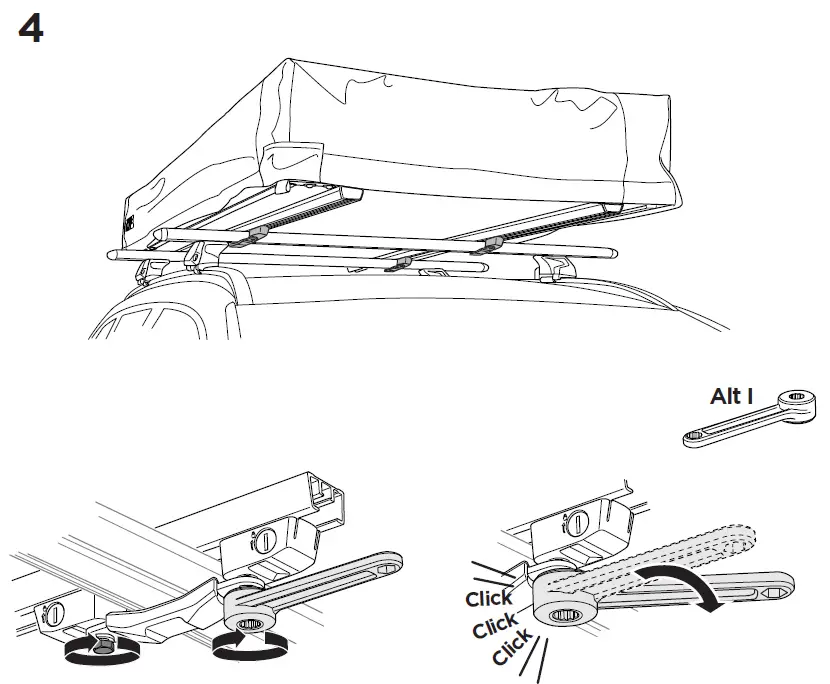 4

Alt I

Click
Click
Click