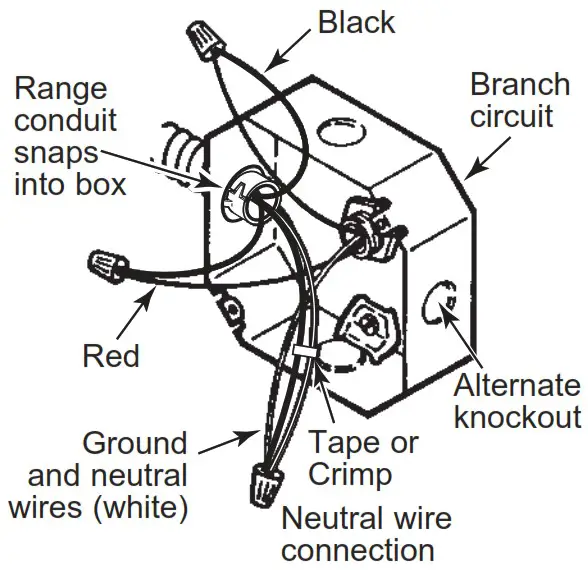 Black

Range conduit snaps into box

Branch circuit

Red

Alternate knockout

Ground and neutral wires (white)

Tape or Crimp

Neutral wire connection