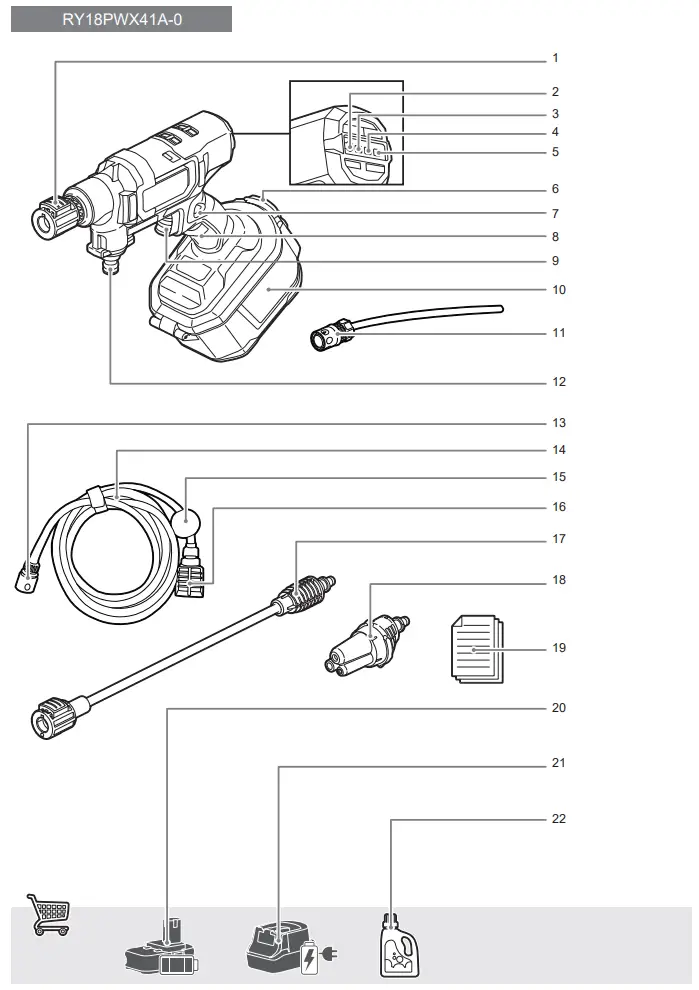 RY18PWX41A-0

1
2
3
4
5
6
7
8
9
10
11
12
13
14
15
16
17
18
19
20
21
22