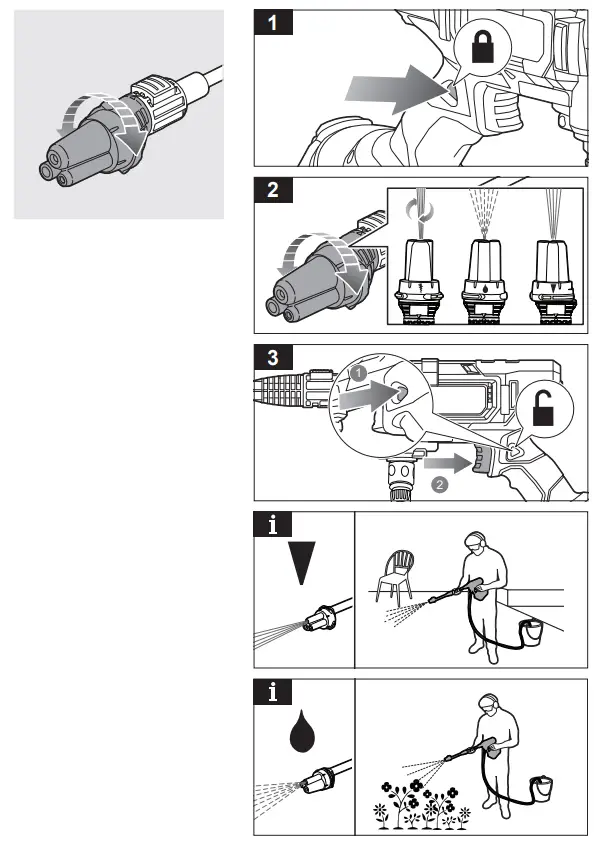 1

2

3

1

2

i

i