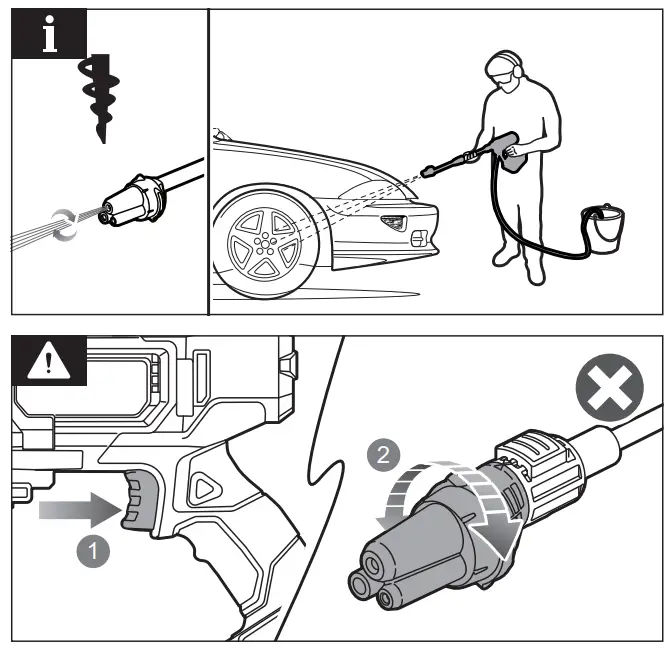 i

1

2