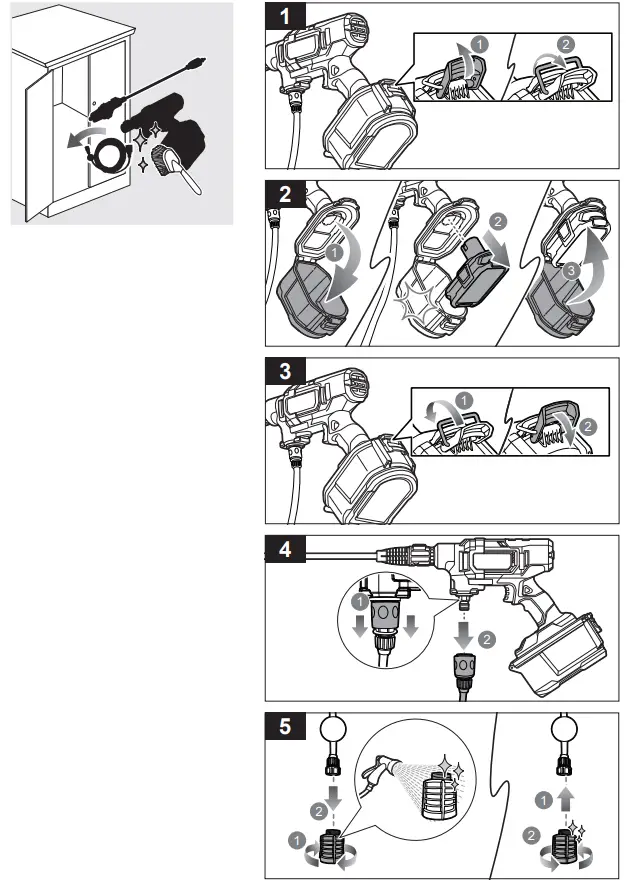 1
1
2
2
1
2
3
3
1
2
4
1
2
5
2
1
1
2