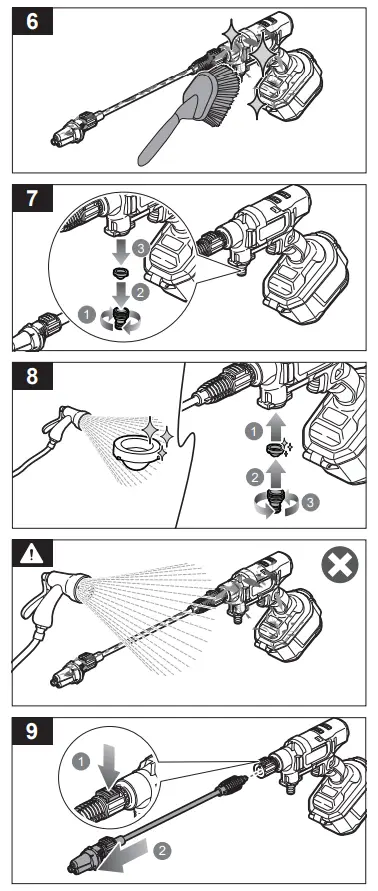 6

7

3

2

1

8

1

2

3

9

1

2