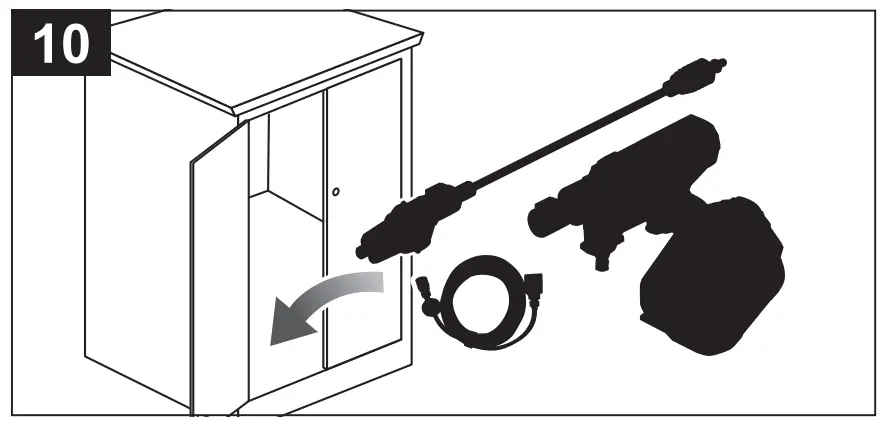 10