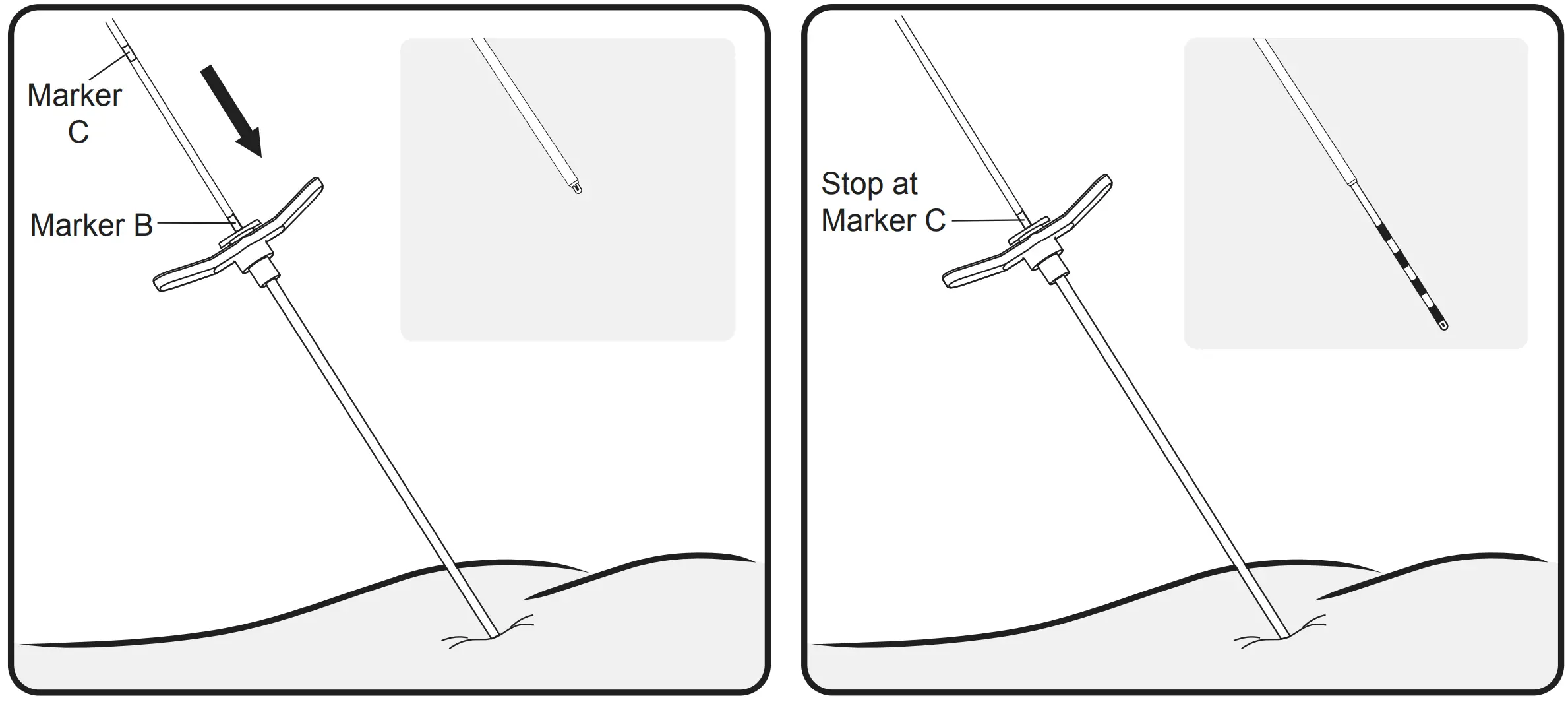 Marker C

Marker B

Stop at Marker C