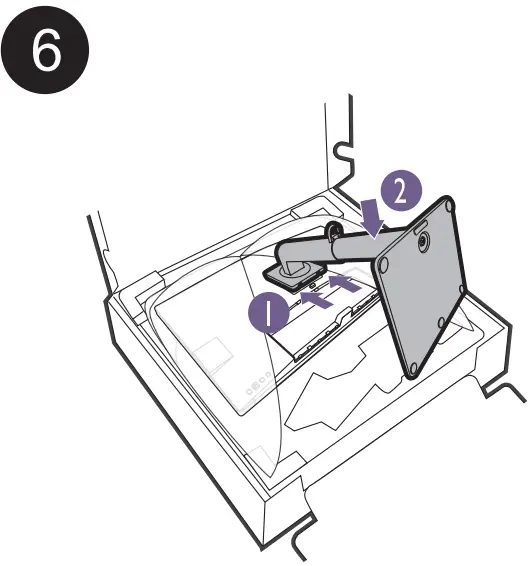 6

2

1