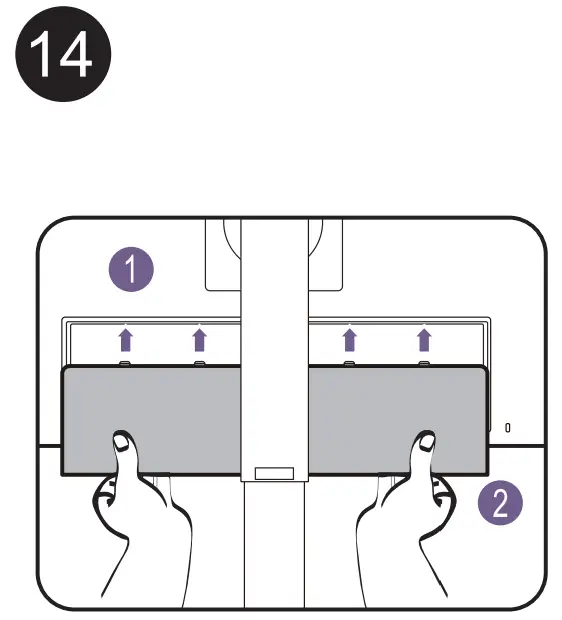 14

1

2