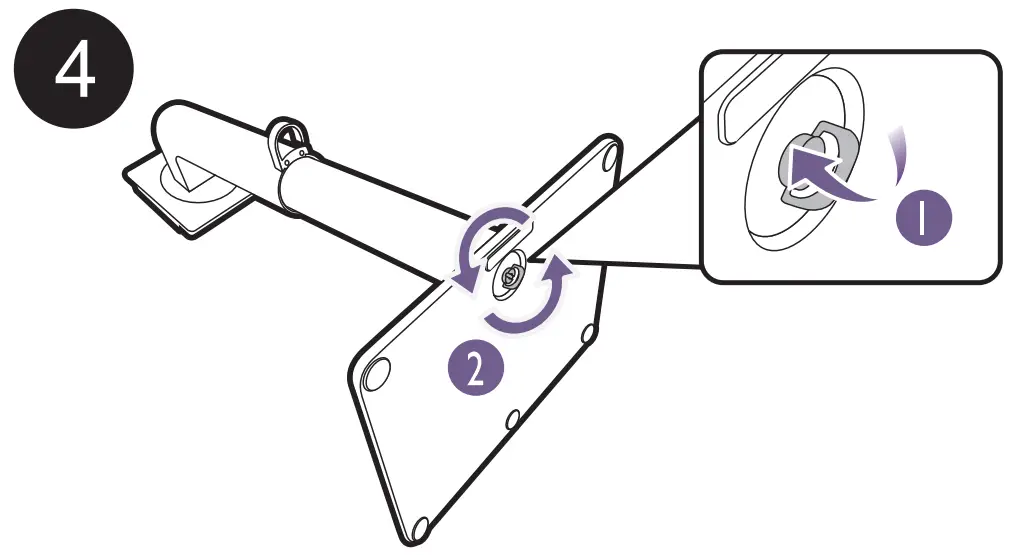 4

1

2