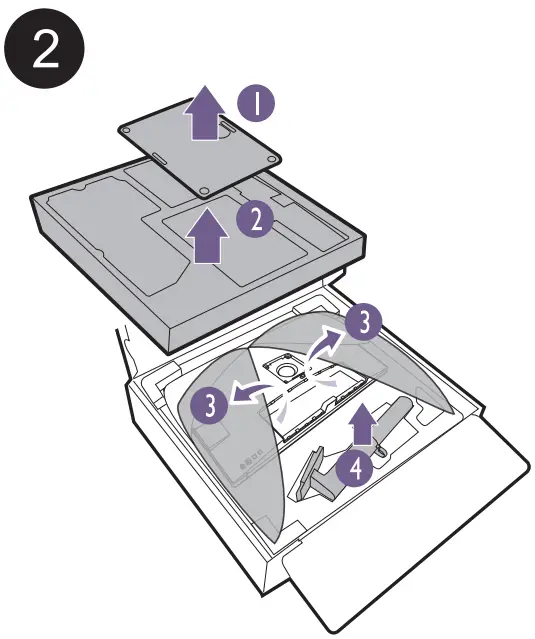 2
1
2
3
3
4