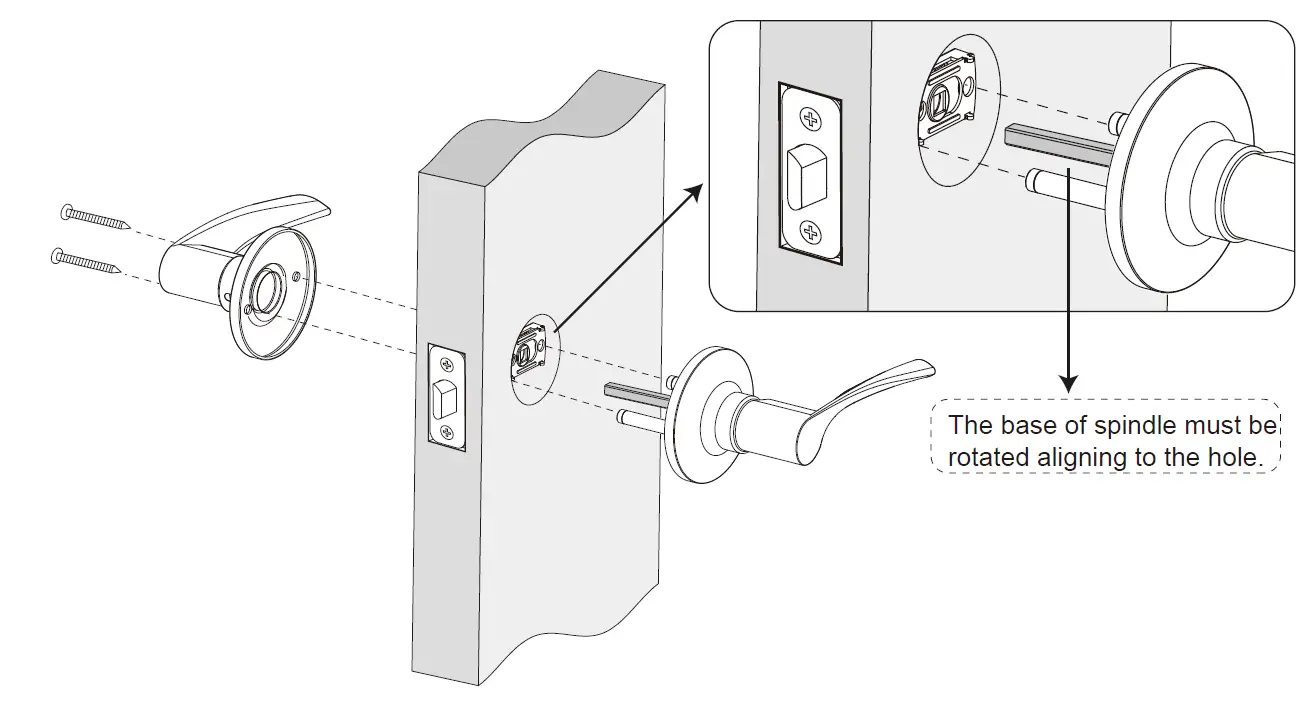 The base of spindle must be rotated aligning to the hole.