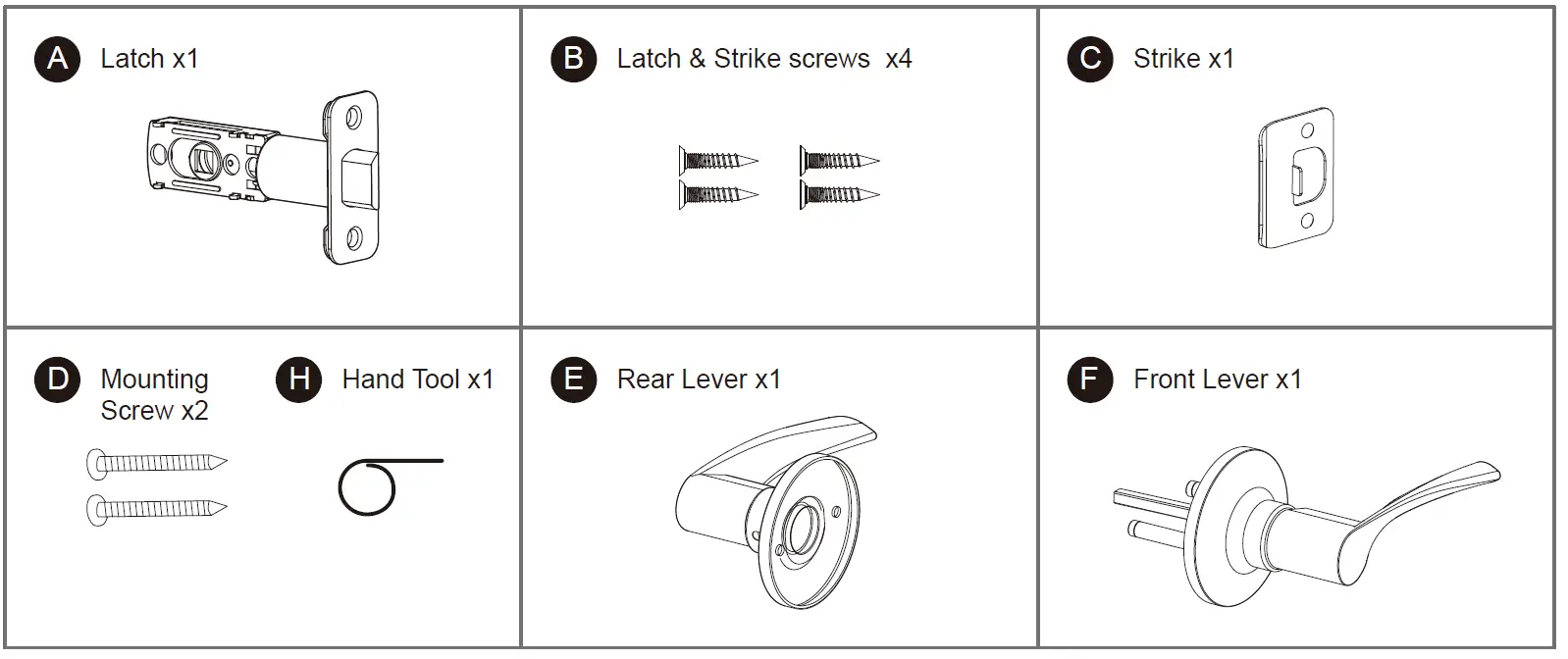 A Latch x1

B Latch & Strike screws x4

C Strike x1

D Mounting Screw x2

H Hand Tool x1

E Rear Lever x1

F Front Lever x1