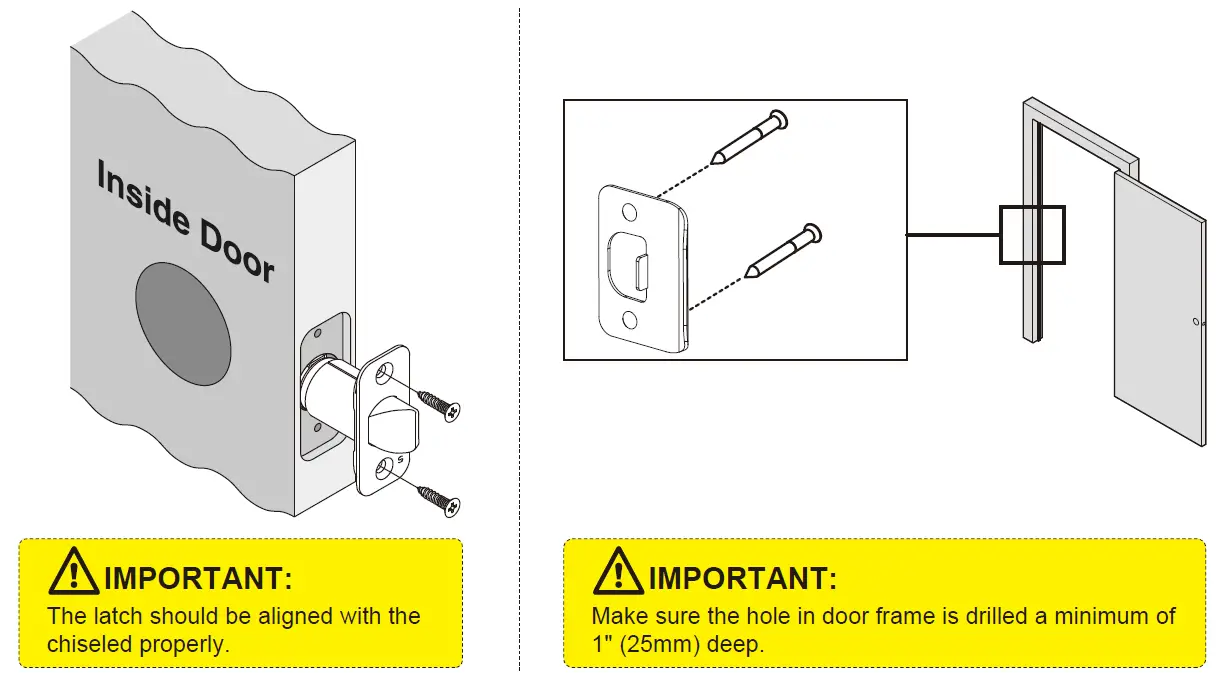 Inside Door

S

IMPORTANT:
The latch should be aligned with the chiseled properly.

IMPORTANT:
Make sure the hole in door frame is drilled a minimum of 1" (25mm) deep.