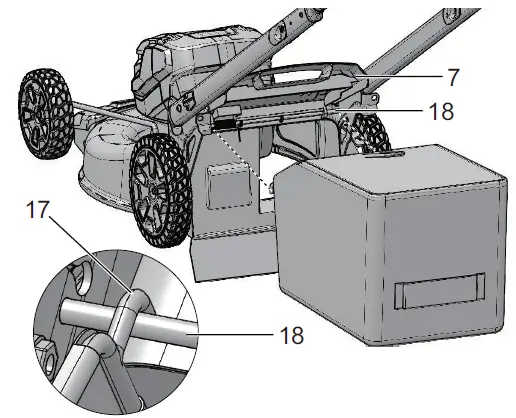 7
18
17
18