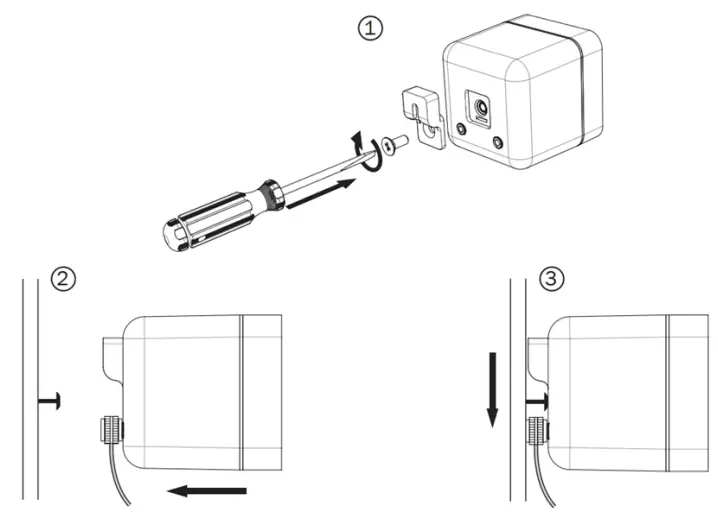 ①

②

③