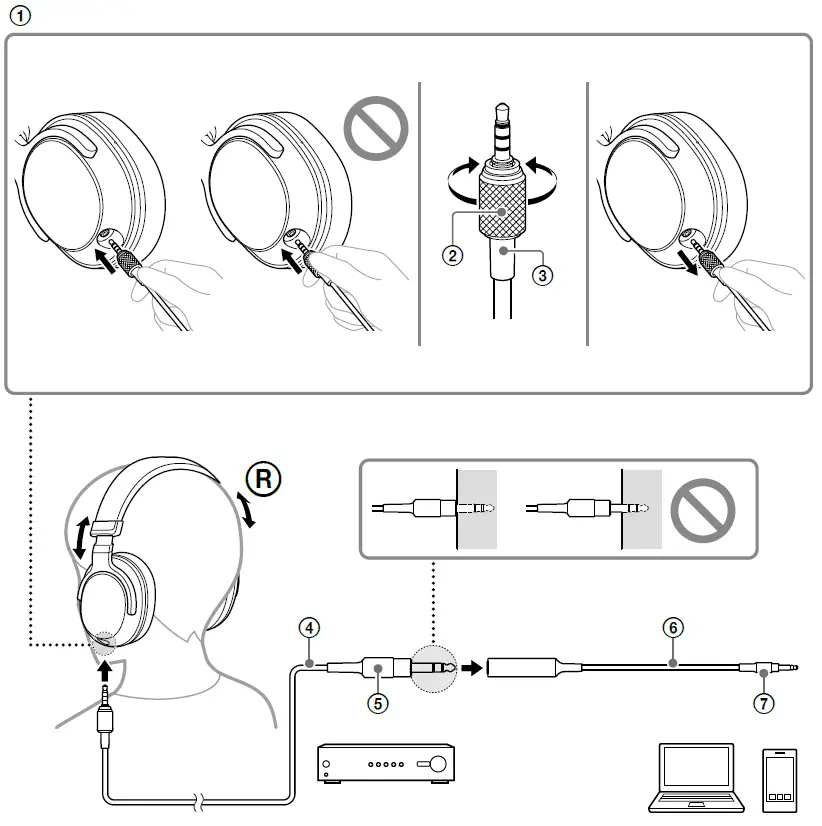 ①

②
③

R

④
⑤
⑥
⑦