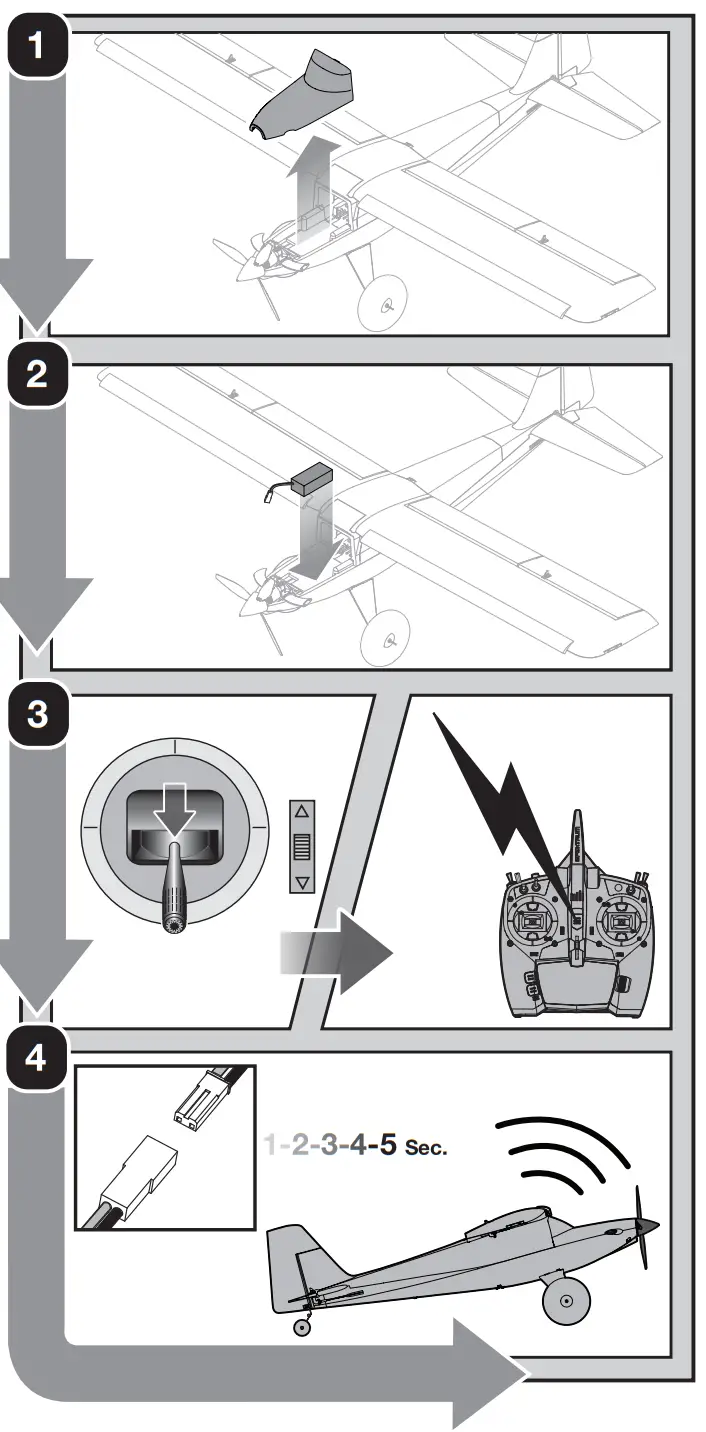 1

2

3

4

1-2-3-4-5 Sec.