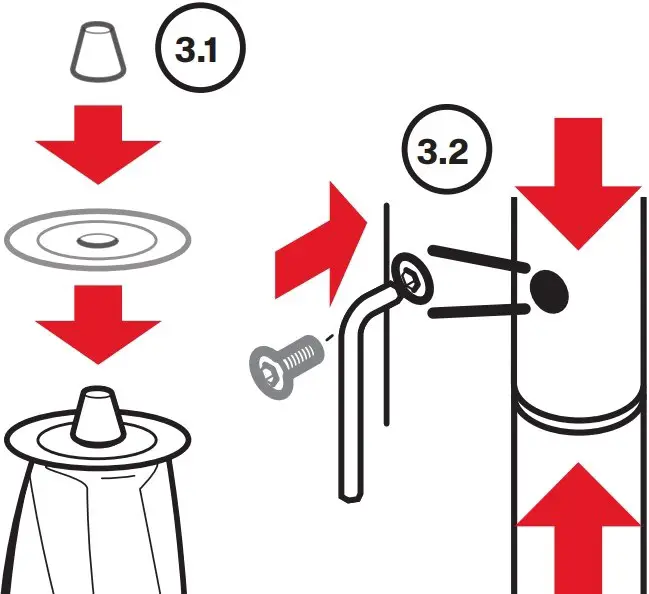 3.1

3.2