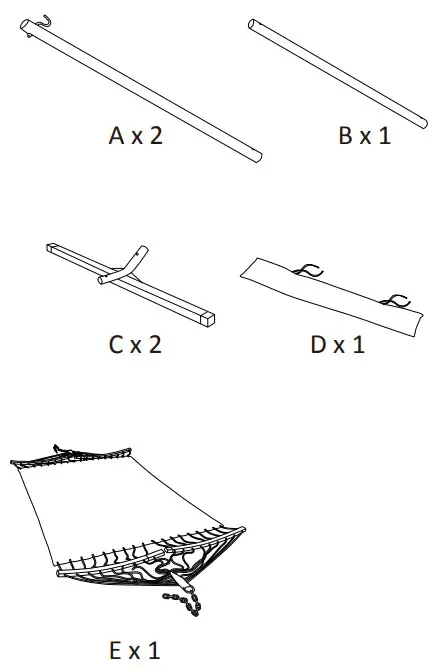 A x 2

B x 1

C x 2

D x 1

E x 1