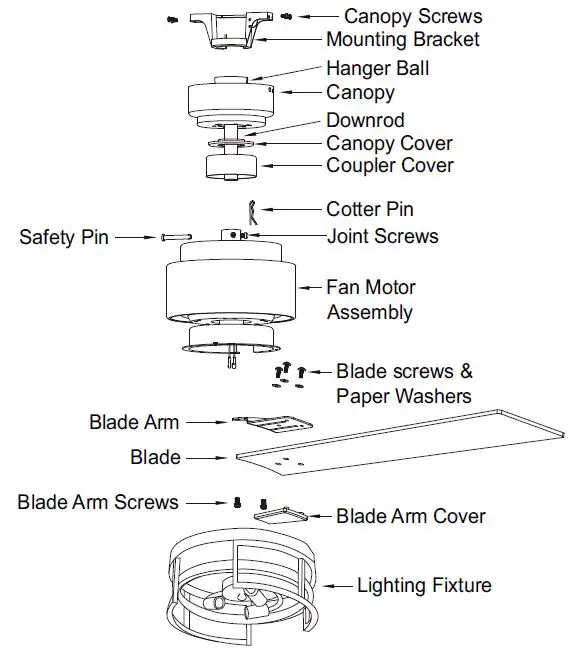 Canopy Screws
Mounting Bracket
Hanger Ball
Canopy
Downrod
Canopy Cover
Coupler Cover
Cotter Pin
Safety Pin
Joint Screws
Fan Motor Assembly
Blade screws & Paper Washers
Blade Arm
Blade
Blade Arm Screws
Blade Arm Cover
Lighting Fixture