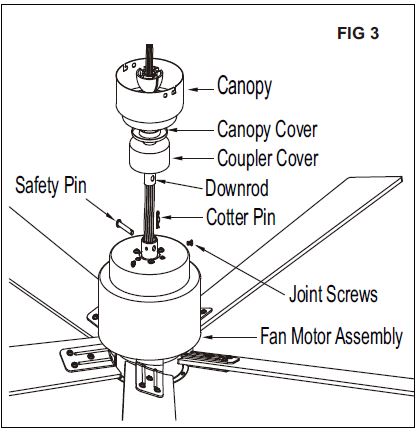 FIG 3

Canopy

Canopy Cover

Coupler Cover

Safety Pin

Downrod

Cotter Pin

Joint Screws

Fan Motor Assembly