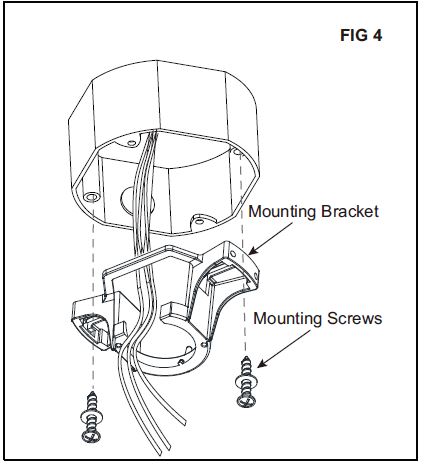 FIG 4

Mounting Bracket

Mounting Screws