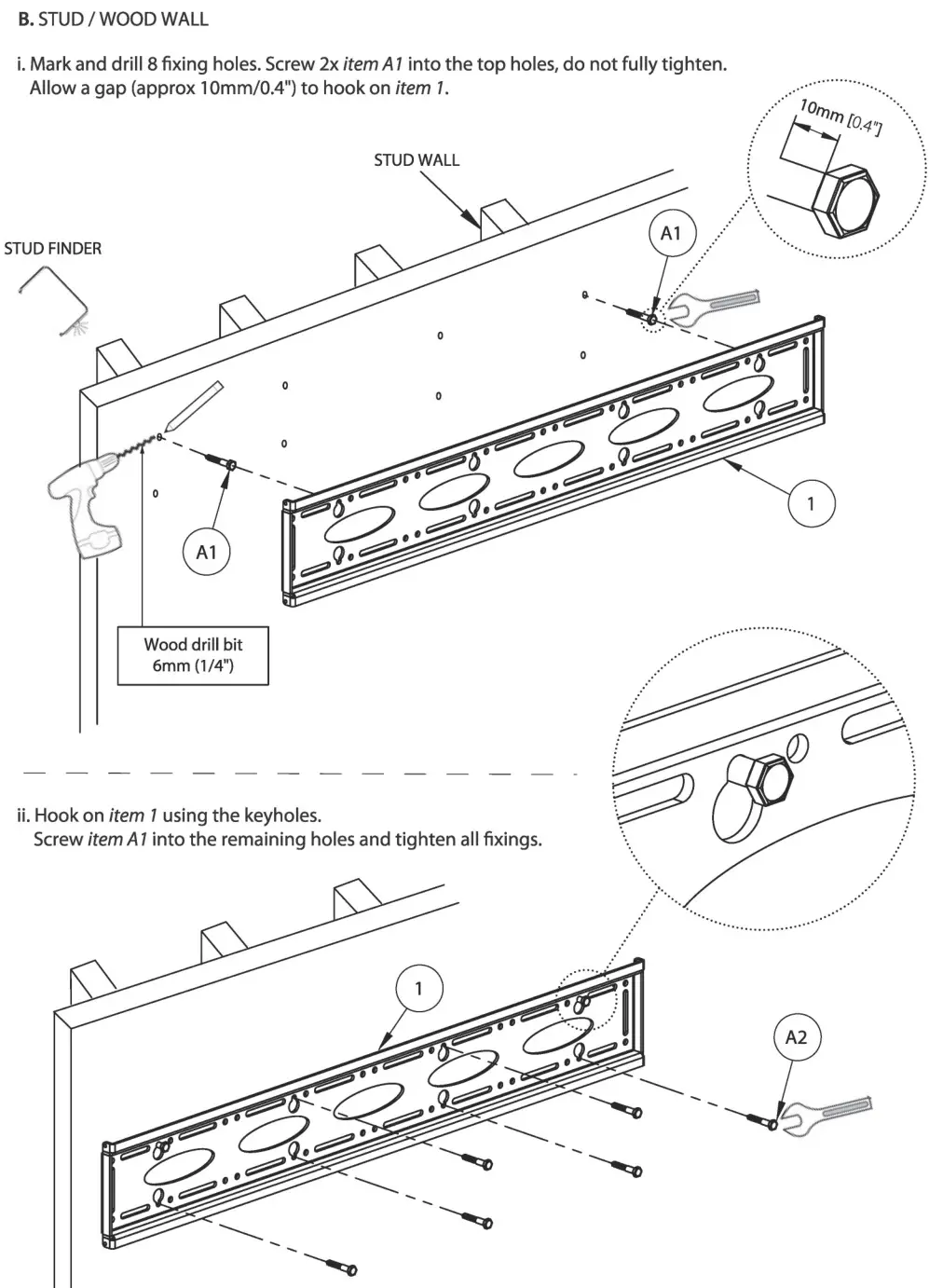 B. STUD / WOOD WALL

i. Mark and drill 8 fixing holes. Screw 2x item A1 into the top holes, do not fully tighten. Allow a gap (approx 10mm/0.4") to hook on item 1.

10mm [0.4"]

STUD WALL

STUD FINDER

A1

A1

1

Wood drill bit 6mm (1/4")

ii. Hook on item 1 using the keyholes. Screw item A1 into the remaining holes and tighten all fixings.

1

A2