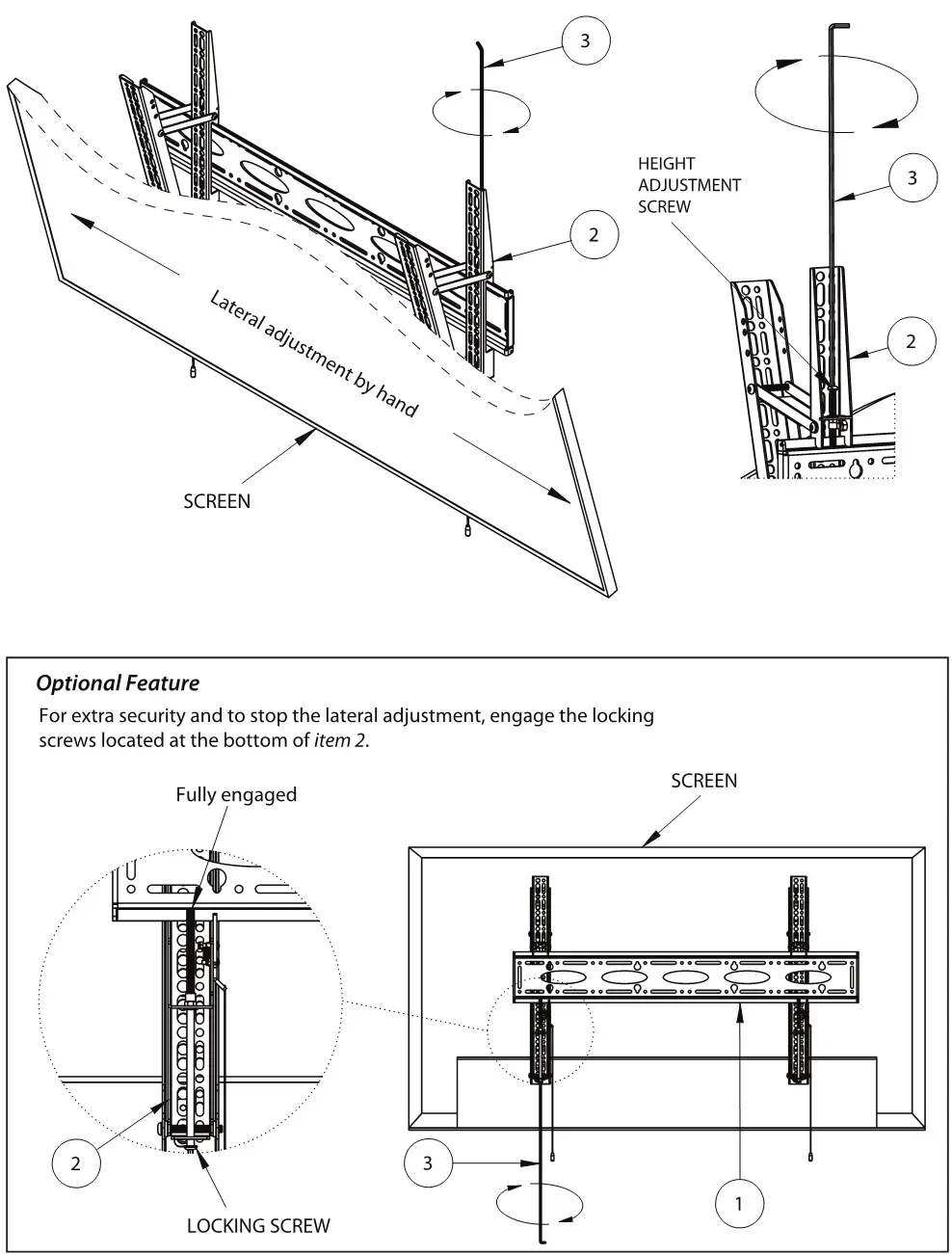 3

2

Lateral adjustment by hand

SCREEN

HEIGHT ADJUSTMENT SCREW

3

2

Optional Feature

For extra security and to stop the lateral adjustment, engage the locking screws located at the bottom of item 2.

Fully engaged

SCREEN

2

LOCKING SCREW

3

1