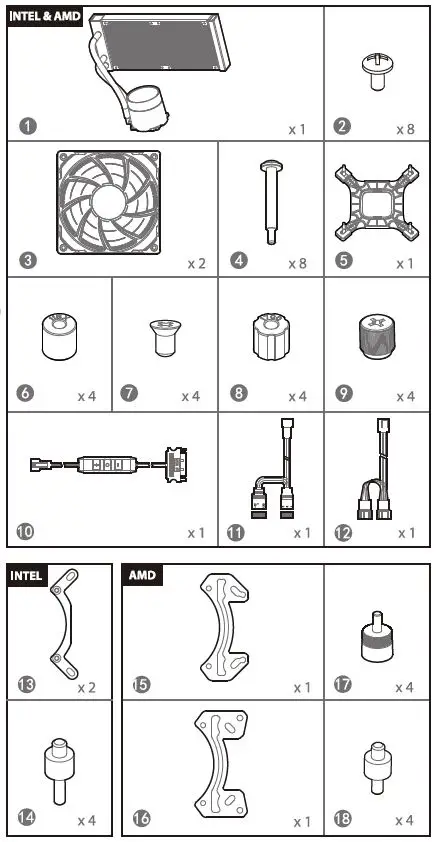 INTEL & AMD

1 x 1

2 x 8

3 x 2

4 x 8

5 x 1

6 x 4

7 x 4

8 x 4

9 x 4

10 x 1

11 x 1

12 x 1

INTEL

13 x 2

14 x 4

AMD

15 x 1

16 x 1

17 x 4

18 x 4