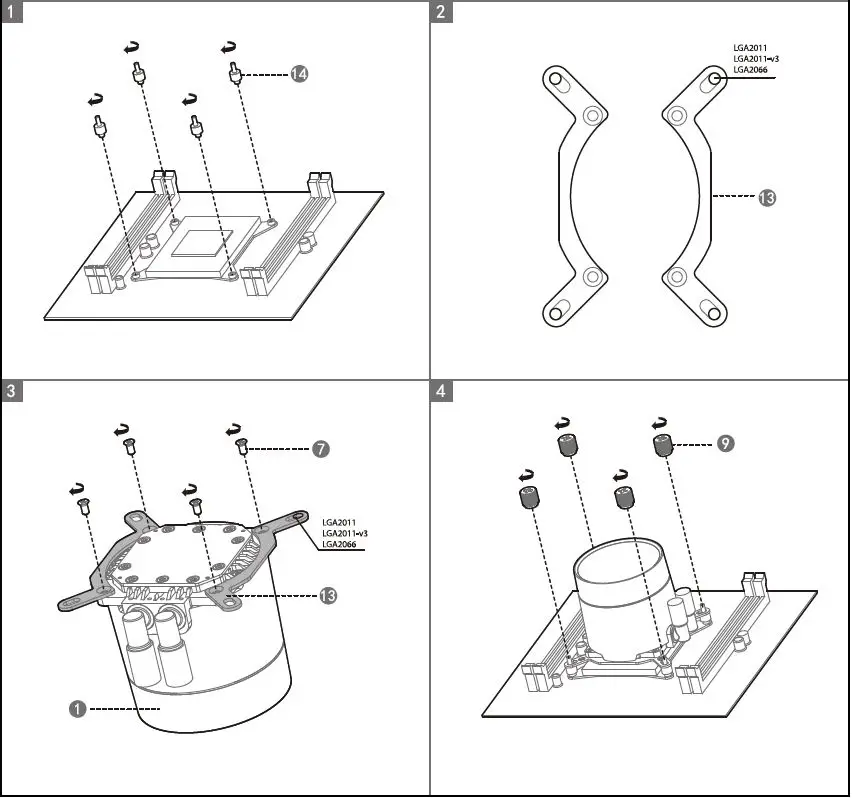 1

14

2

LGA2011
LGA2011-v3
LGA2066

13

3

7

LGA2011
LGA2011-v3
LGA2066

13

1

4

9