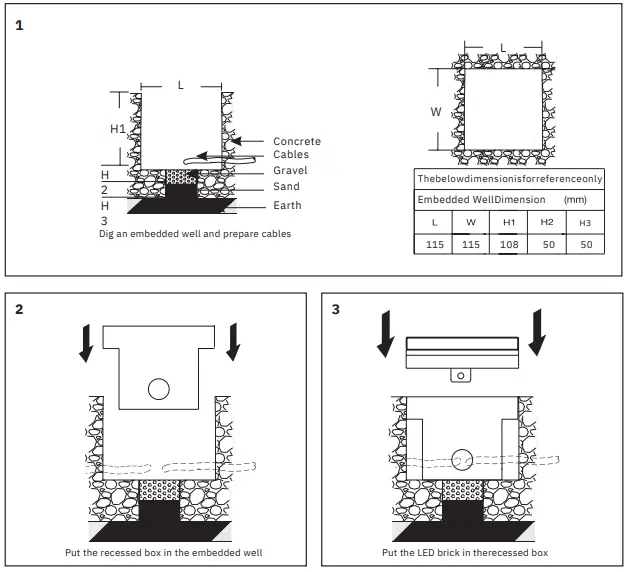 1

L

H1

H
2
H
3

Concrete
Cables
Gravel
Sand
Earth

Dig an embedded well and prepare cables

L

W

| Thebelowdimensionisforreferenceonly | | | | |
|---|---|---|---|---|
| Embedded WellDimension (mm) | | | | |
| L | W | H1 | H2 | H3 |
| 115 | 115 | 108 | 50 | 50 |

2

Put the recessed box in the embedded well

3

Put the LED brick in therecessed box