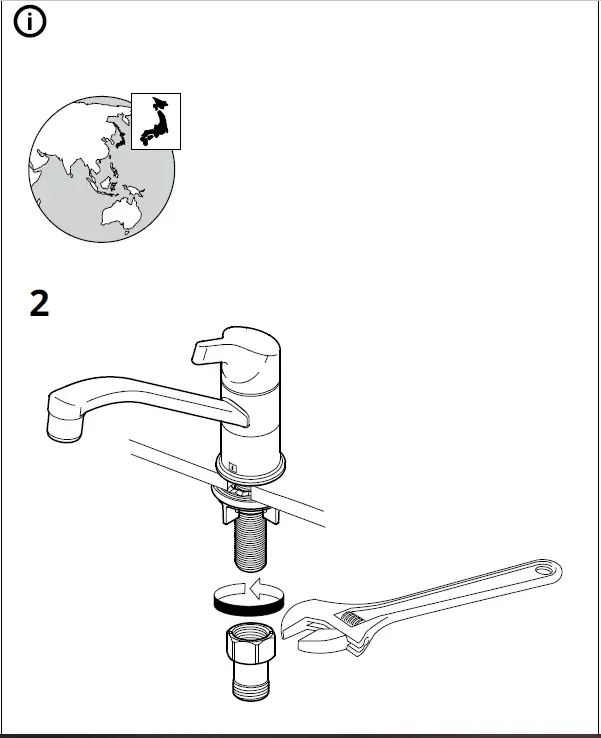 2