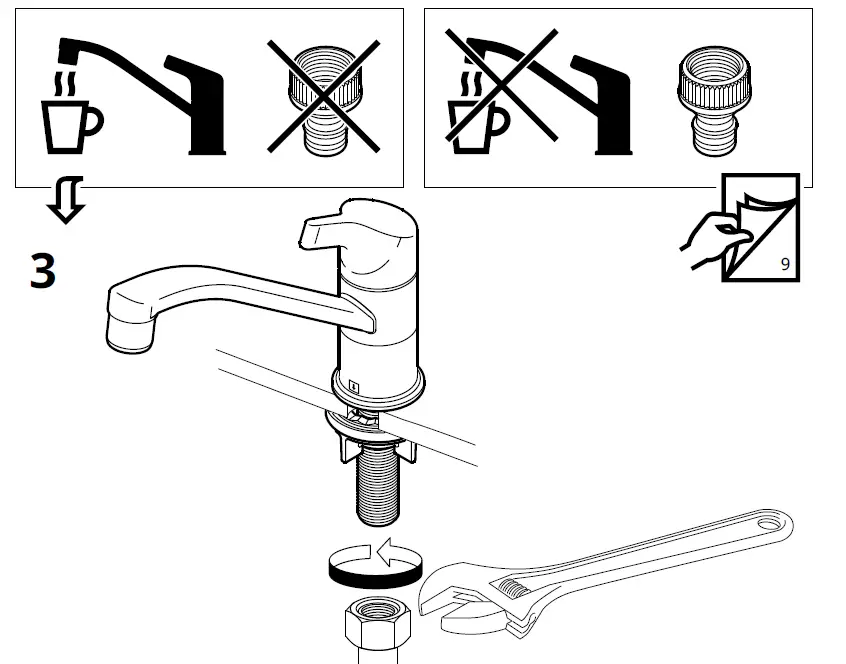 3

9