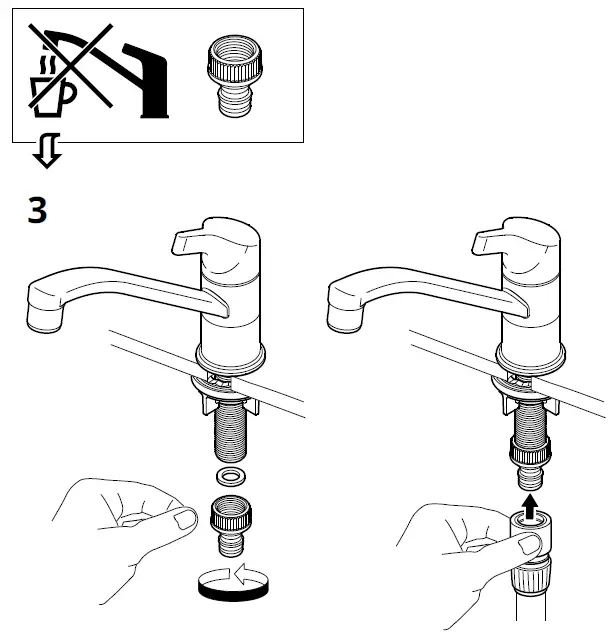 3