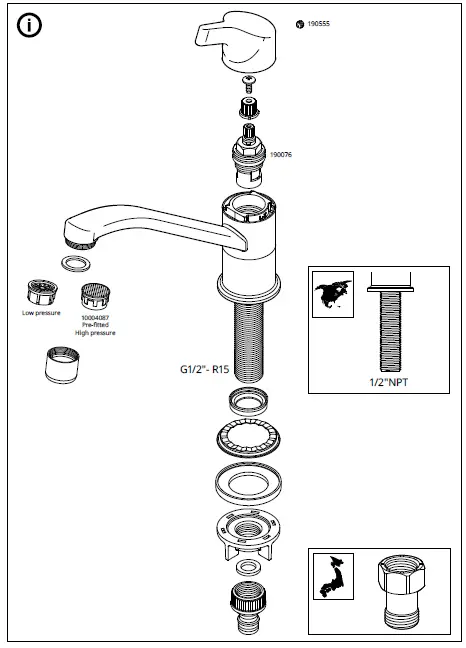 190555

190076

Low pressure

10004087
Pre-fitted
High pressure

G1/2"- R15

1/2"NPT