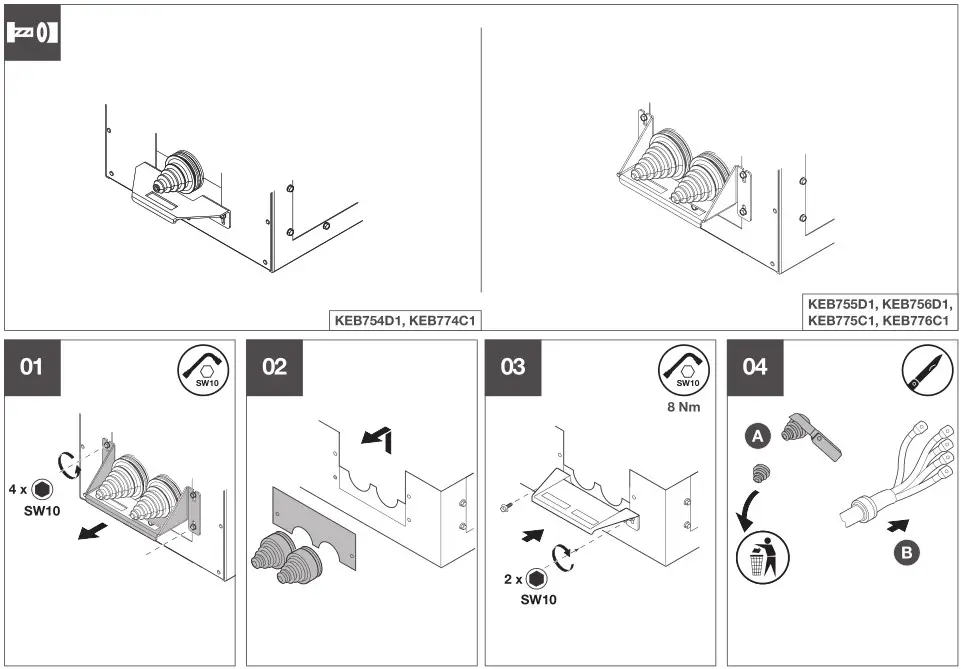 KEB754D1, KEB774C1

KEB755D1, KEB756D1, KEB775C1, KEB776C1

01

SW10

4 x

SW10

02

03

SW10

8 Nm

2 x

SW10

04

A

B