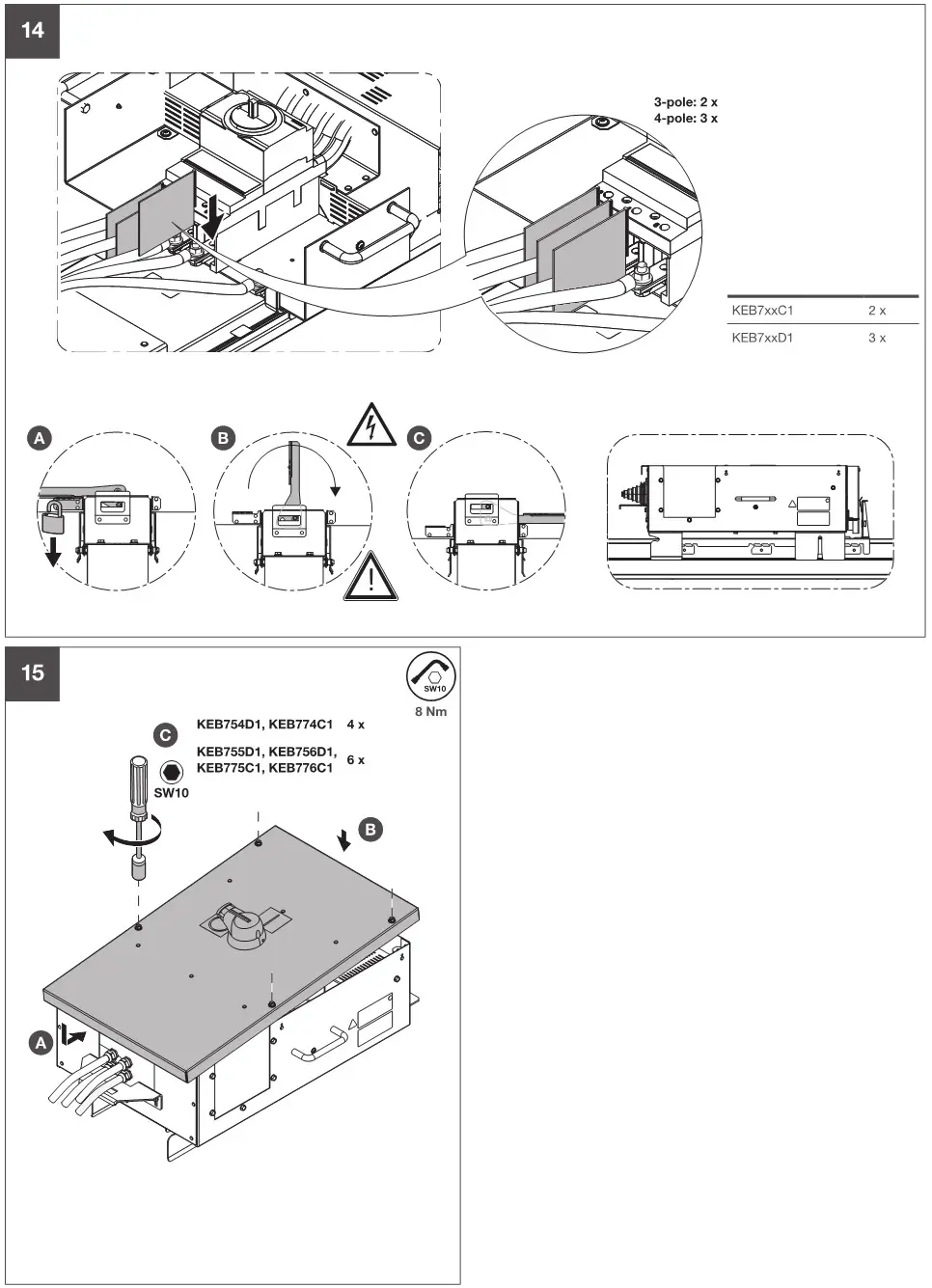 14

3-pole: 2 x
4-pole: 3 x

| KEB7xxC1 | 2 x |
|---|---|
| KEB7xxD1 | 3 x |

A

B

C

15

SW10

8 Nm

C

KEB754D1, KEB774C1 4 x

KEB755D1, KEB756D1, KEB775C1, KEB776C1 6 x

SW10

B

A