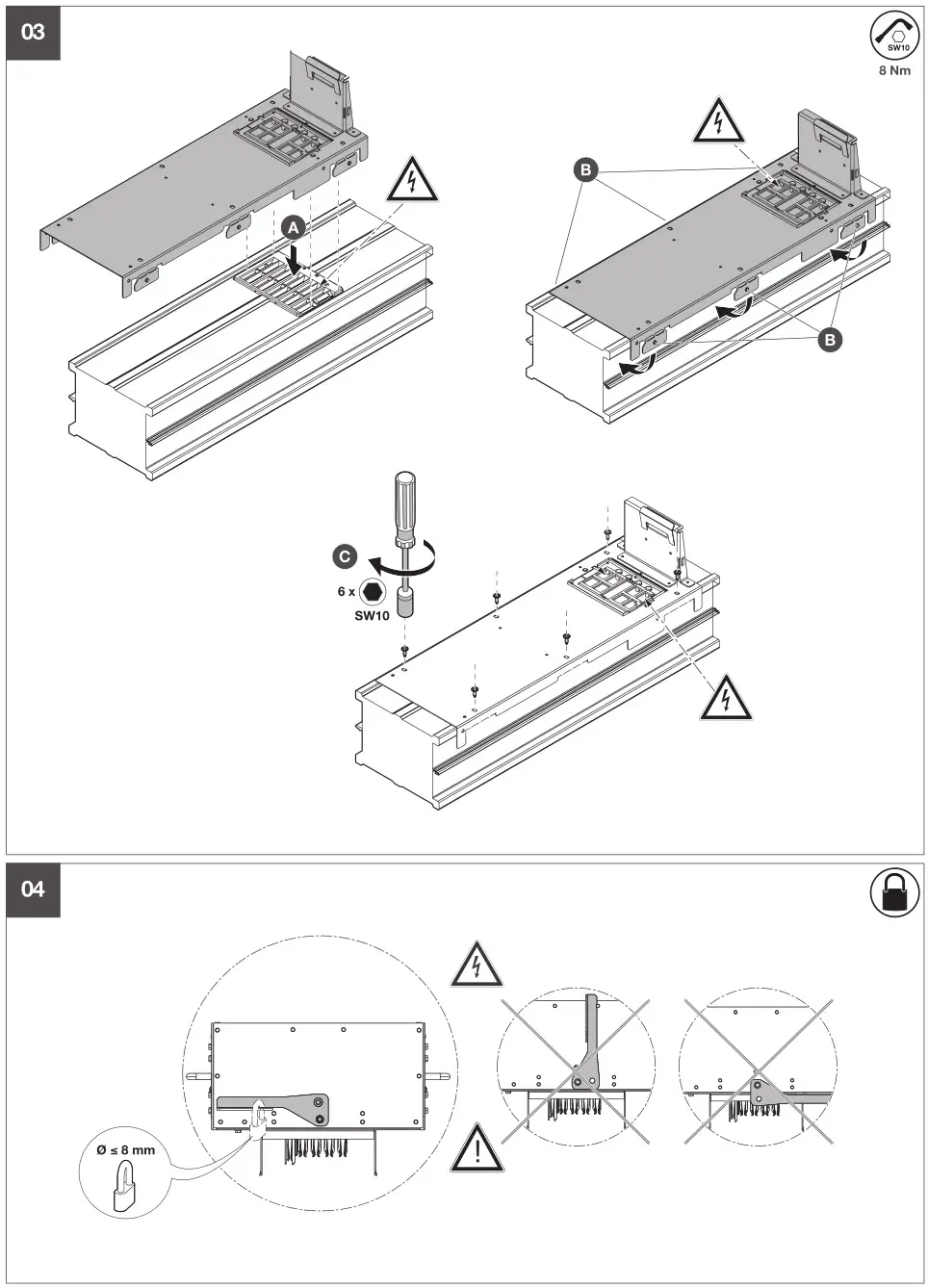 03

SW10
8 Nm

A

B

B

C

6 x
SW10

04

Ø ≤ 8 mm