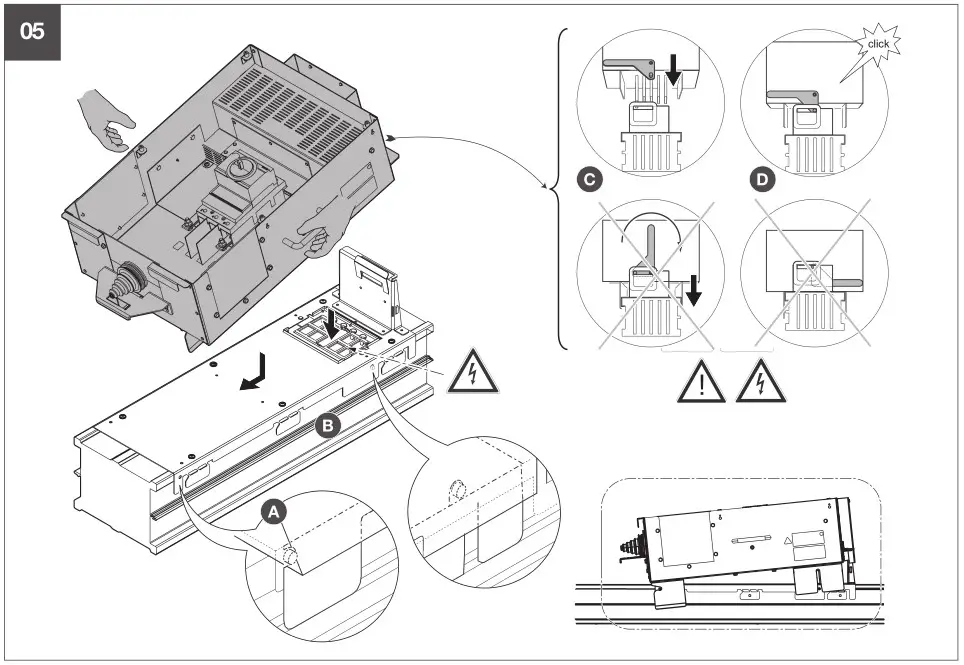 05

click

C

D

B

A