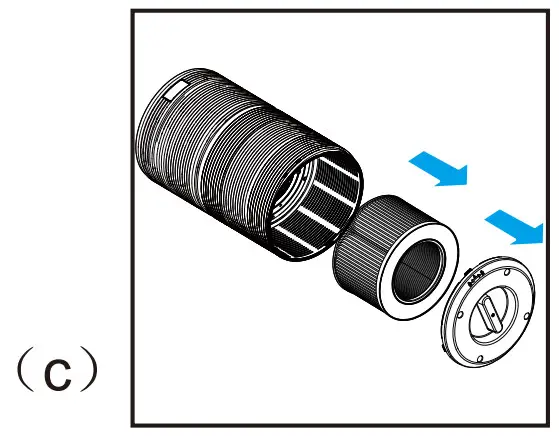 （c）