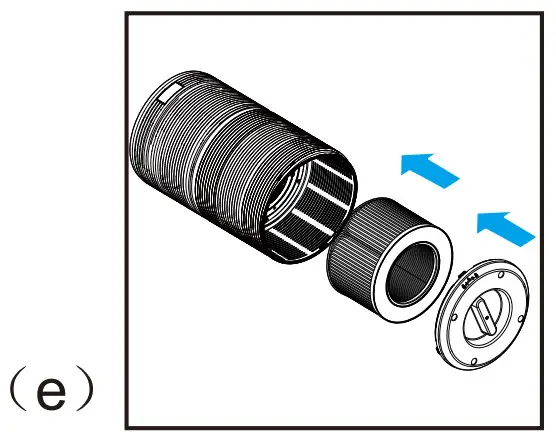 （e）