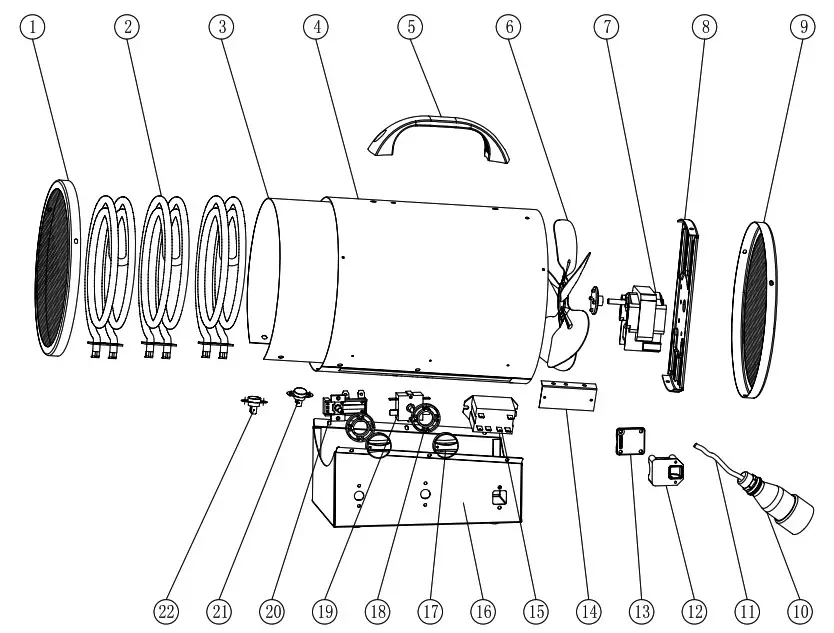 1 2 3 4 5 6 7 8 9

22 21 20 19 18 17 16 15 14 13 12 11 10