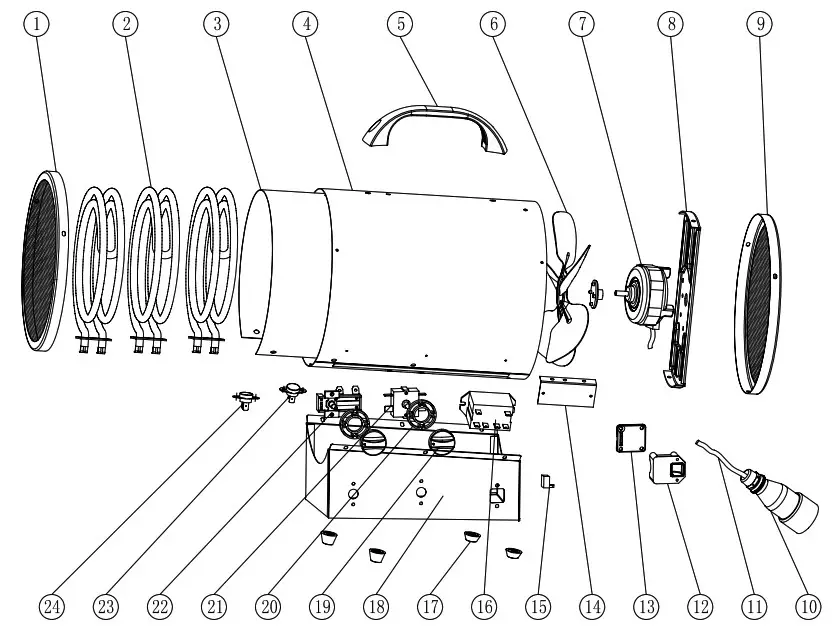 1 2 3 4 5 6 7 8 9

24 23 22 21 20 19 18 17 16 15 14 13 12 11 10