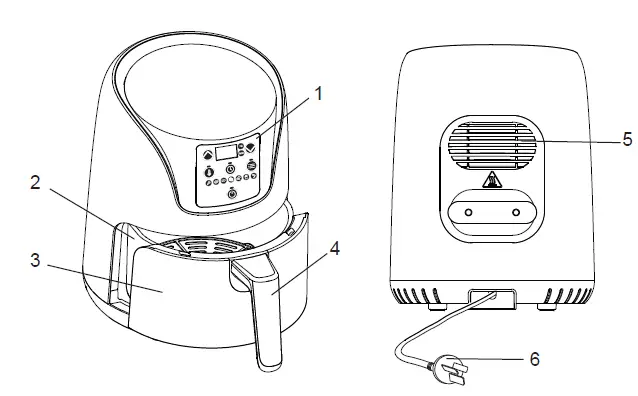 1
2
3
4
5
6