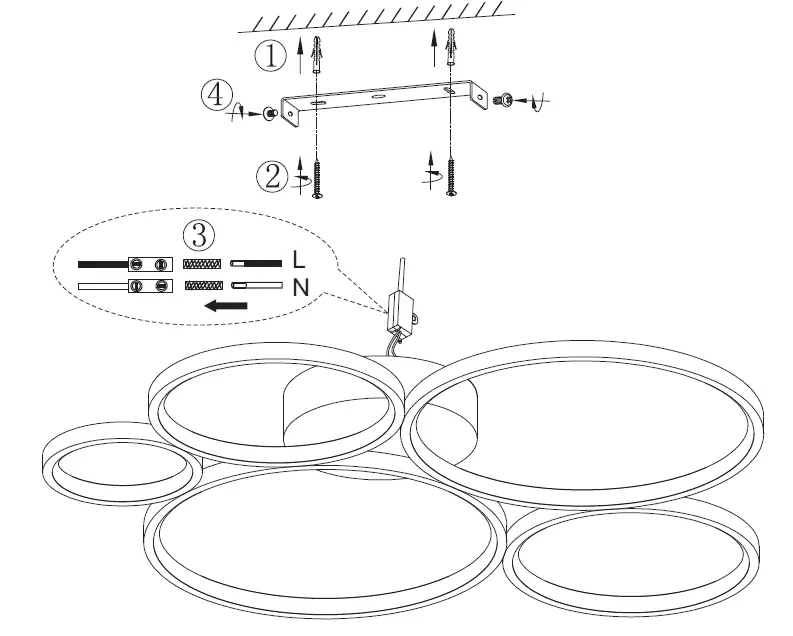 ①
④
②
③
L
N