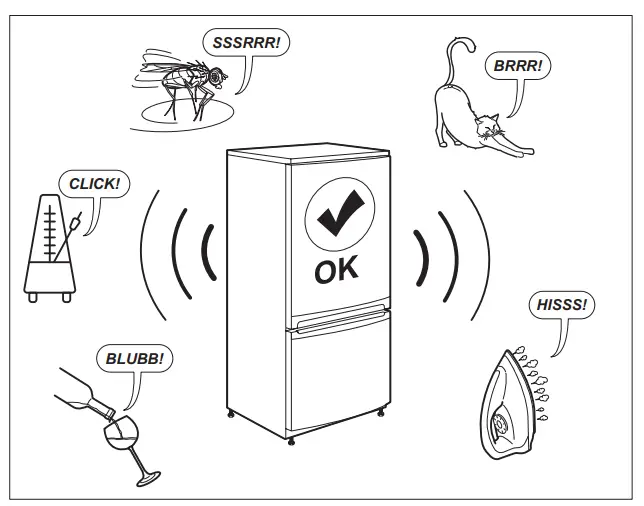 SSSRRR!

BRRR!

CLICK!

OK

HISSS!

BLUBB!