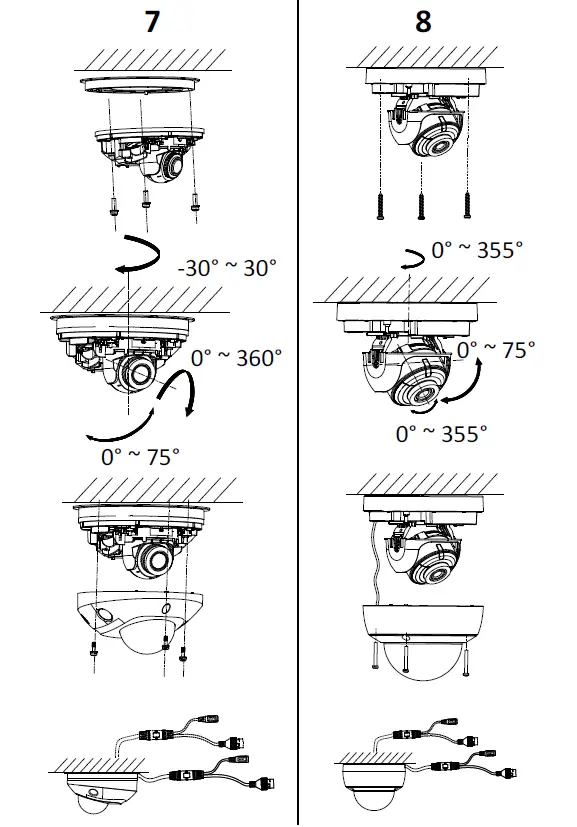 7

-30° ~ 30°

0° ~ 360°

0° ~ 75°

8

0° ~ 355°

0° ~ 75°

0° ~ 355°